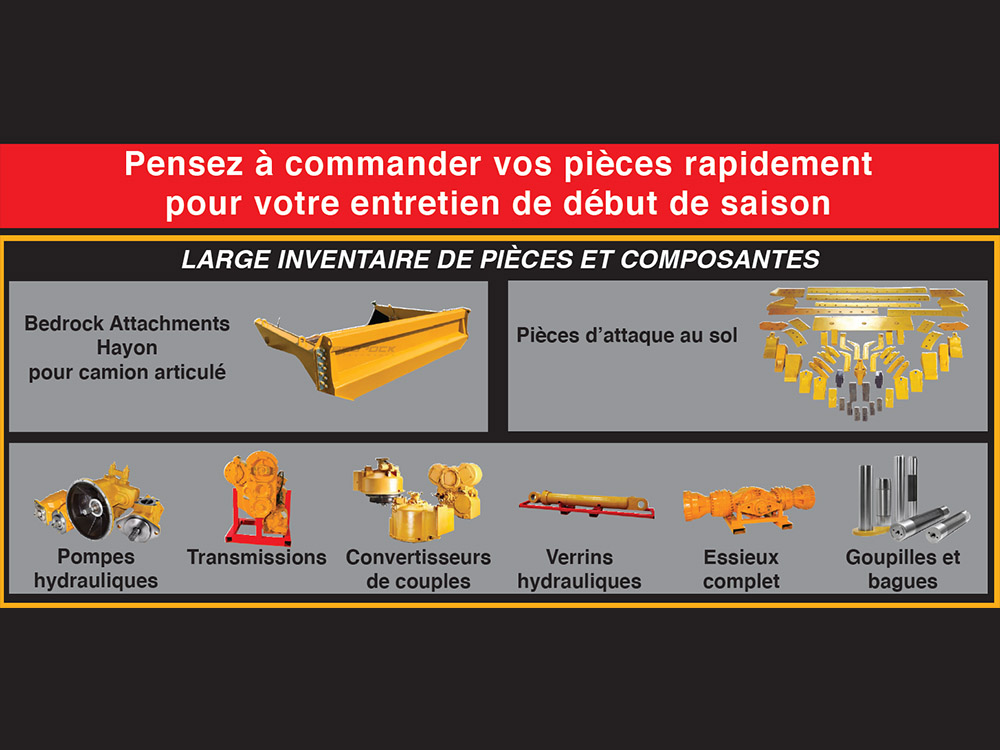 Pensez à commander vos pièces rapidement pour votre entretien de début de saison

LARGE INVENTAIRE DE PIÈCES ET COMPOSANTES

Bedrock Attachments Hayon pour camion articulé

Pièces d'attaque au sol

Pompes hydrauliques

Transmissions

Convertisseurs de couples

Verrins hydrauliques

Essieux complet

Goupilles et bagues